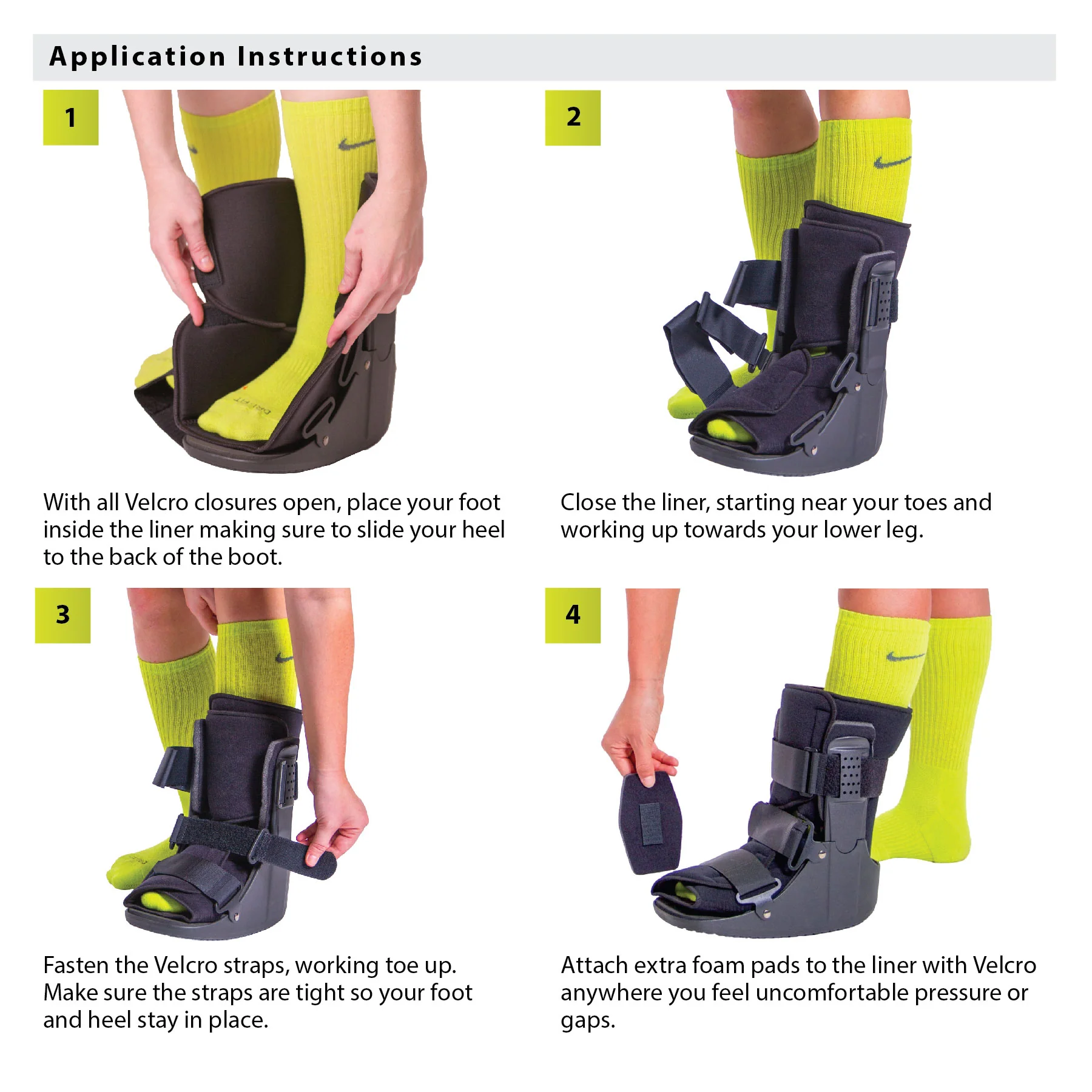 Application Instructions

1

With all Velcro closures open, place your foot inside the liner making sure to slide your heel to the back of the boot.

2

Close the liner, starting near your toes and working up towards your lower leg.

3

Fasten the Velcro straps, working toe up. Make sure the straps are tight so your foot and heel stay in place.

4

Attach extra foam pads to the liner with Velcro anywhere you feel uncomfortable pressure or gaps.