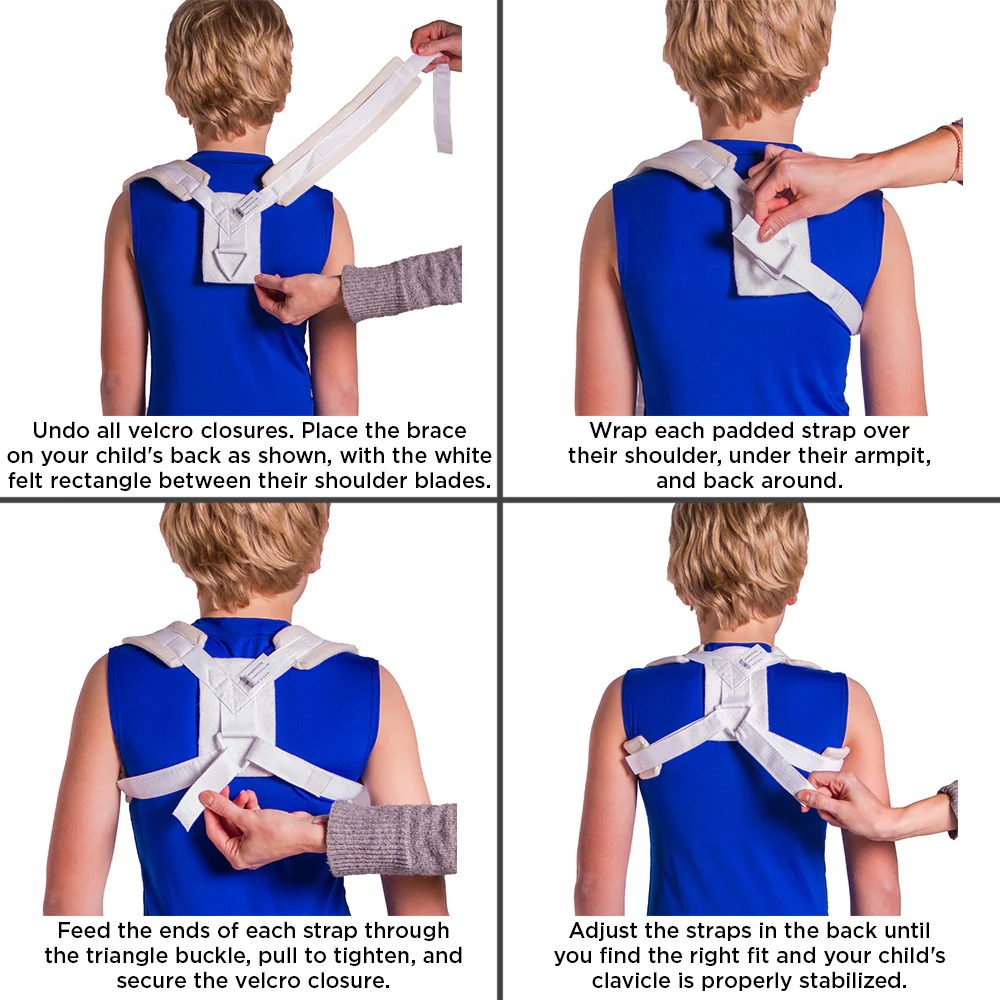 Undo all velcro closures. Place the brace on your child's back as shown, with the white felt rectangle between their shoulder blades.

Wrap each padded strap over their shoulder, under their armpit, and back around.

Feed the ends of each strap through the triangle buckle, pull to tighten, and secure the velcro closure.

Adjust the straps in the back until you find the right fit and your child's clavicle is properly stabilized.