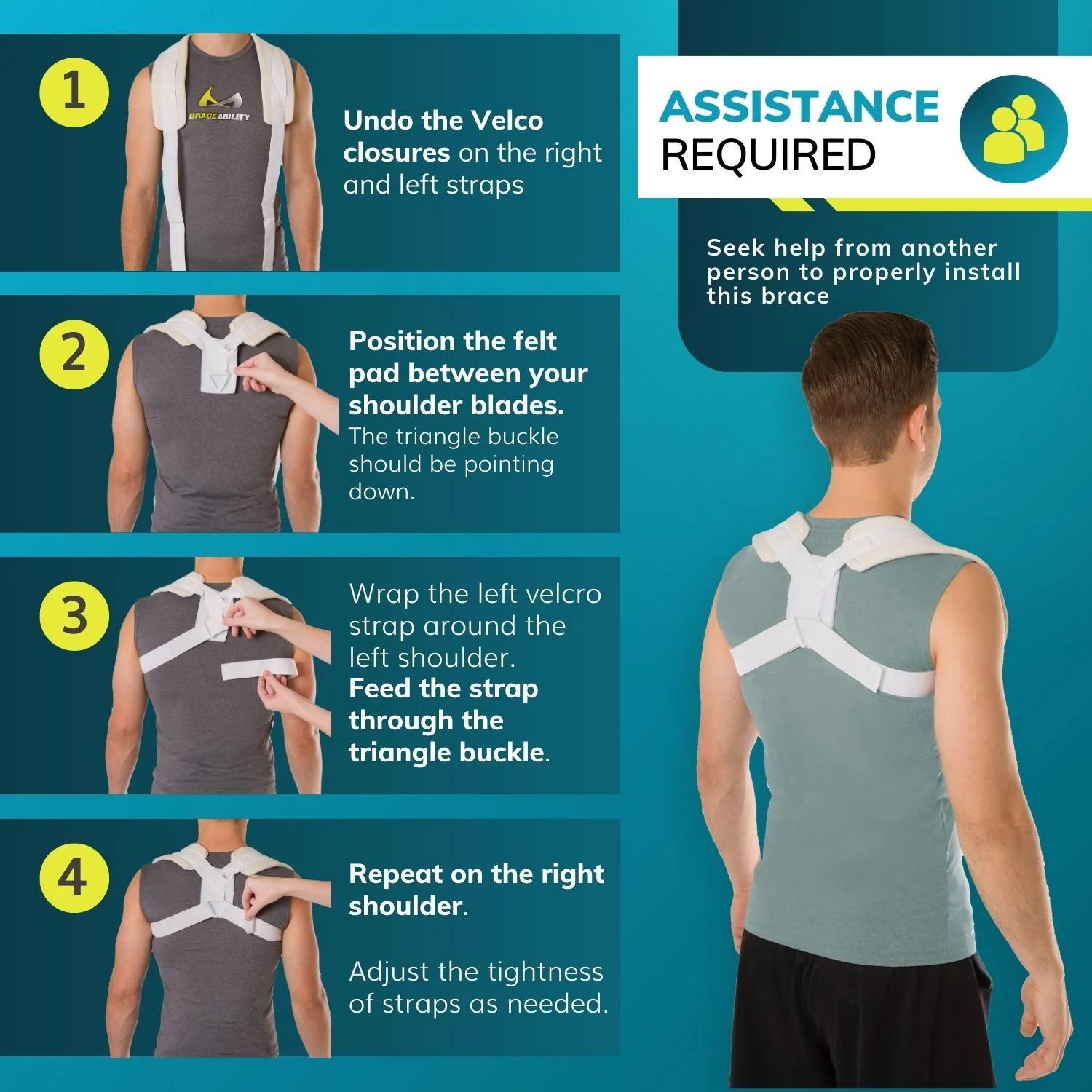 1

BRACEABILITY

Undo the Velco closures on the right and left straps

2

Position the felt pad between your shoulder blades. The triangle buckle should be pointing down.

3

Wrap the left velcro strap around the left shoulder. Feed the strap through the triangle buckle.

4

Repeat on the right shoulder.

Adjust the tightness of straps as needed.

ASSISTANCE REQUIRED

Seek help from another person to properly install this brace