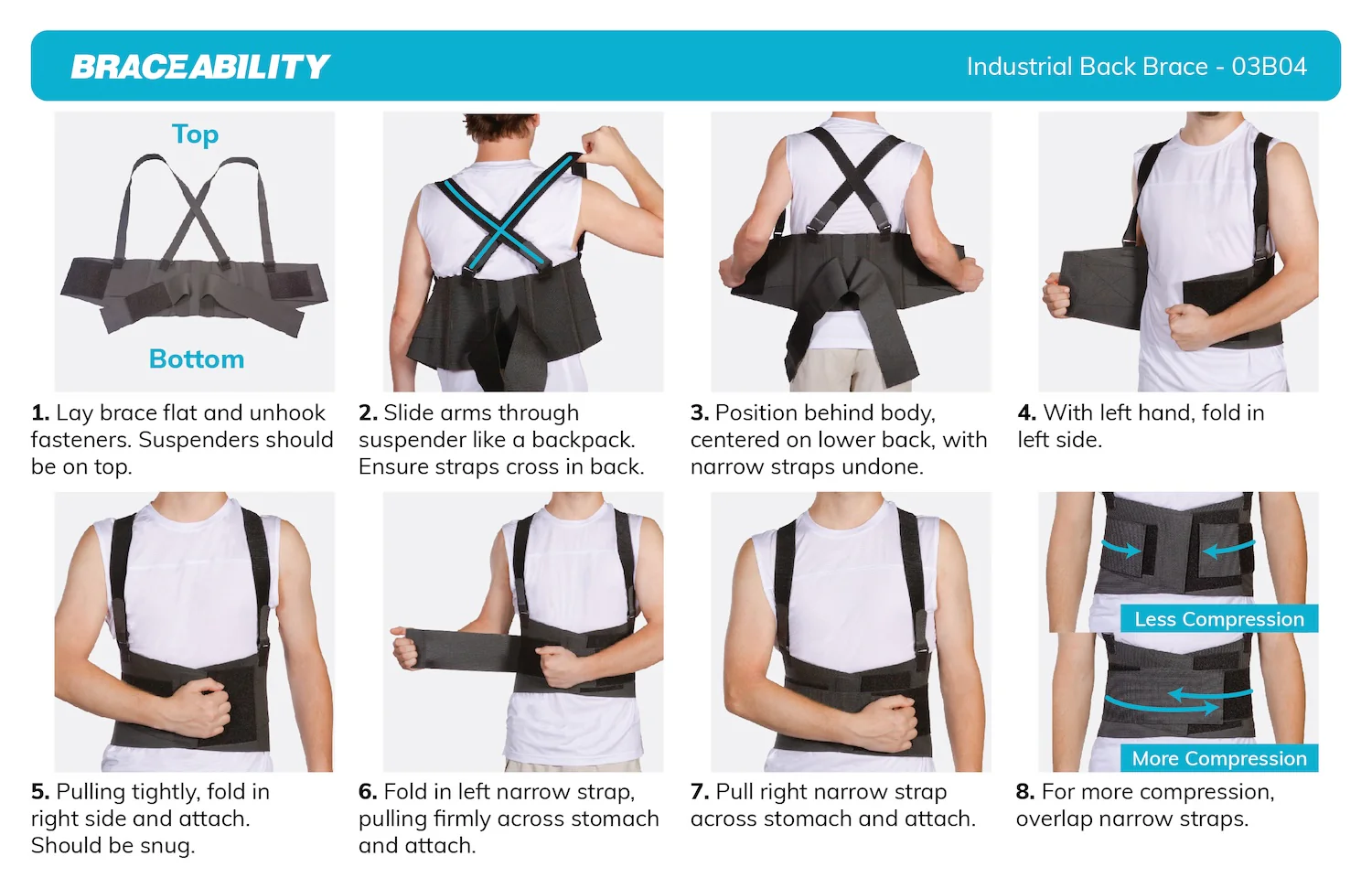 BRACEABILITY

Industrial Back Brace - 03B04

Top

Bottom

1. Lay brace flat and unhook fasteners. Suspenders should be on top.

2. Slide arms through suspender like a backpack. Ensure straps cross in back.

3. Position behind body, centered on lower back, with narrow straps undone.

4. With left hand, fold in left side.

5. Pulling tightly, fold in right side and attach. Should be snug.

6. Fold in left narrow strap, pulling firmly across stomach and attach.

7. Pull right narrow strap across stomach and attach.

Less Compression

More Compression

8. For more compression, overlap narrow straps.