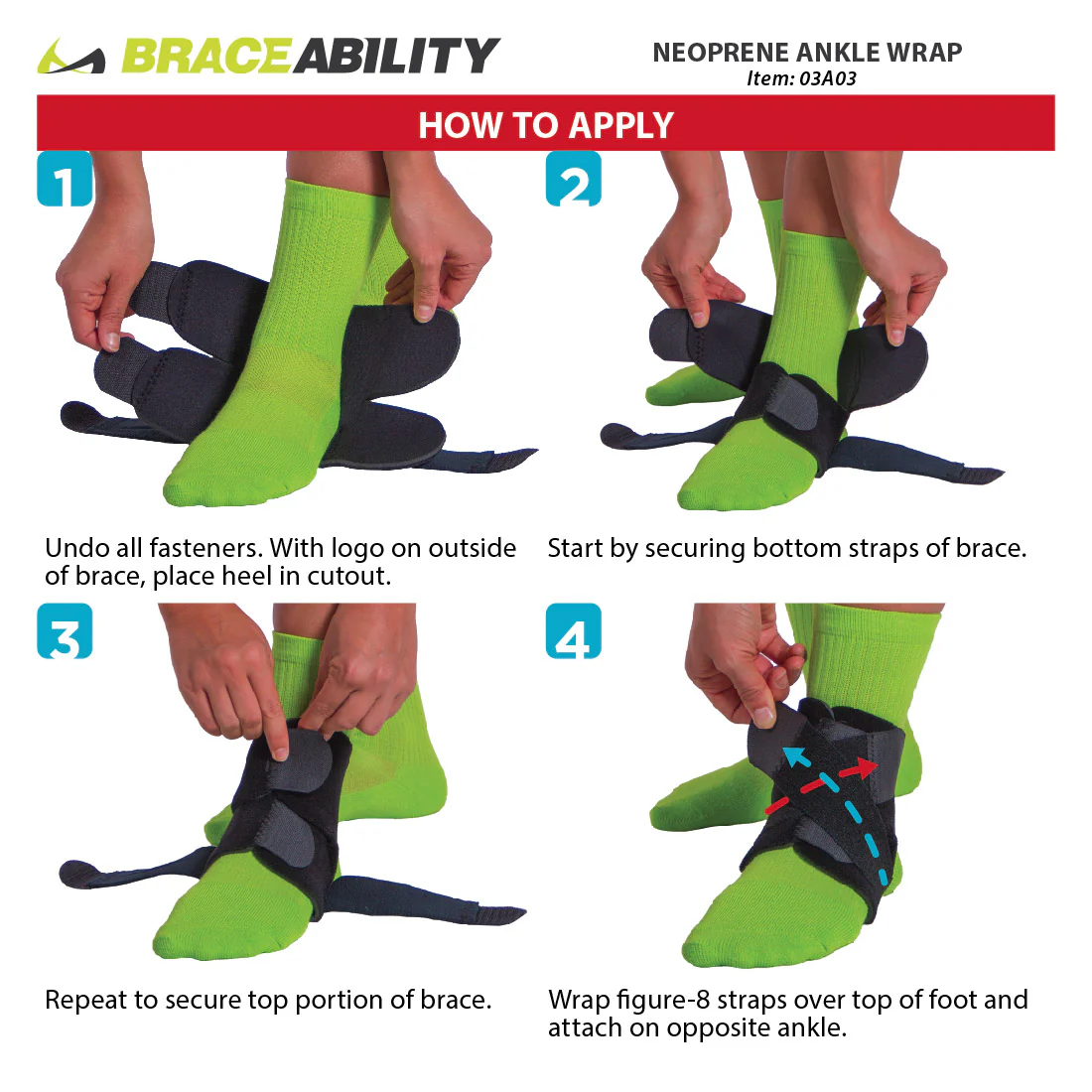 BRACEABILITY

NEOPRENE ANKLE WRAP
Item: 03A03

HOW TO APPLY

1

Undo all fasteners. With logo on outside of brace, place heel in cutout.

2

Start by securing bottom straps of brace.

3

Repeat to secure top portion of brace.

4

Wrap figure-8 straps over top of foot and attach on opposite ankle.