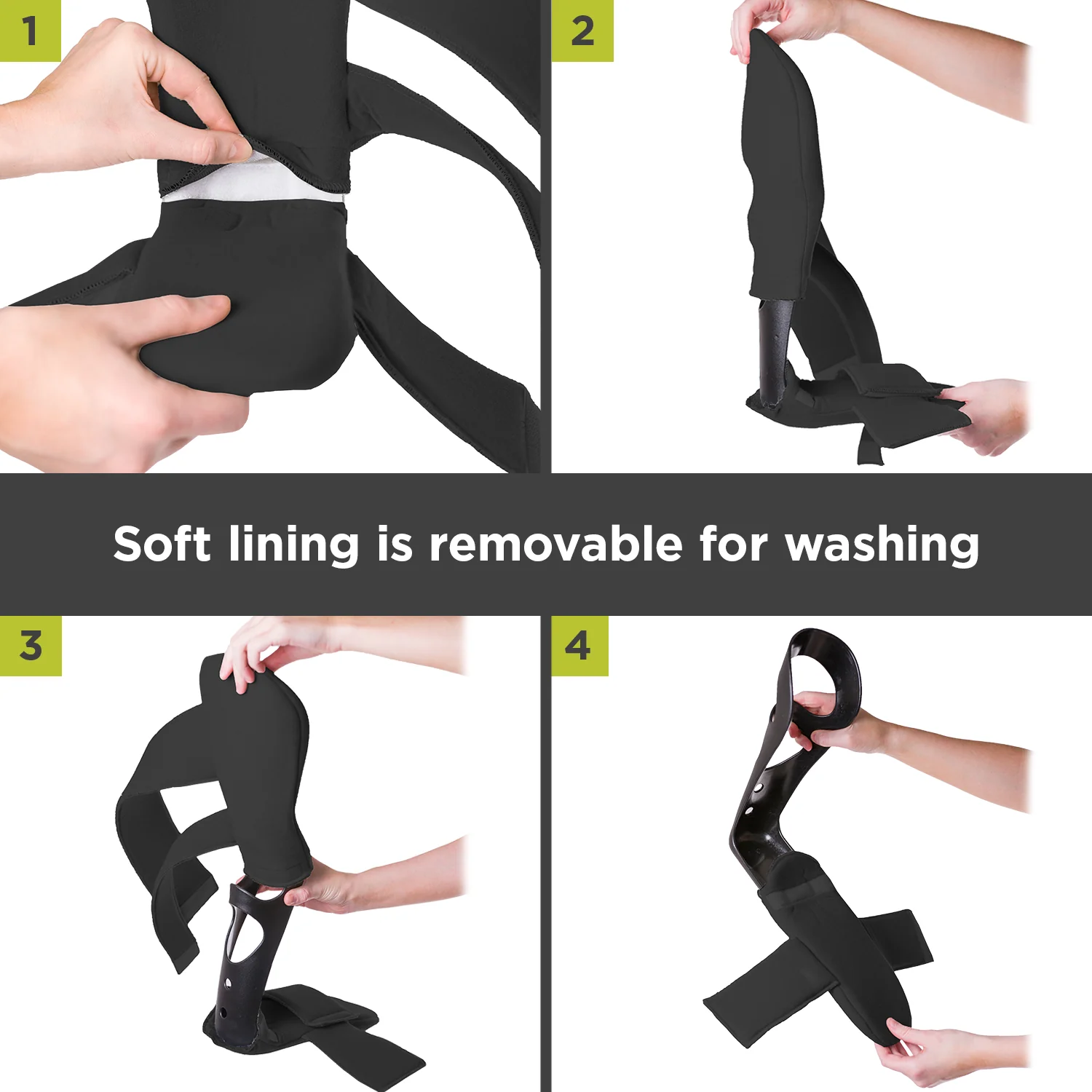 1

2

Soft lining is removable for washing

3

4