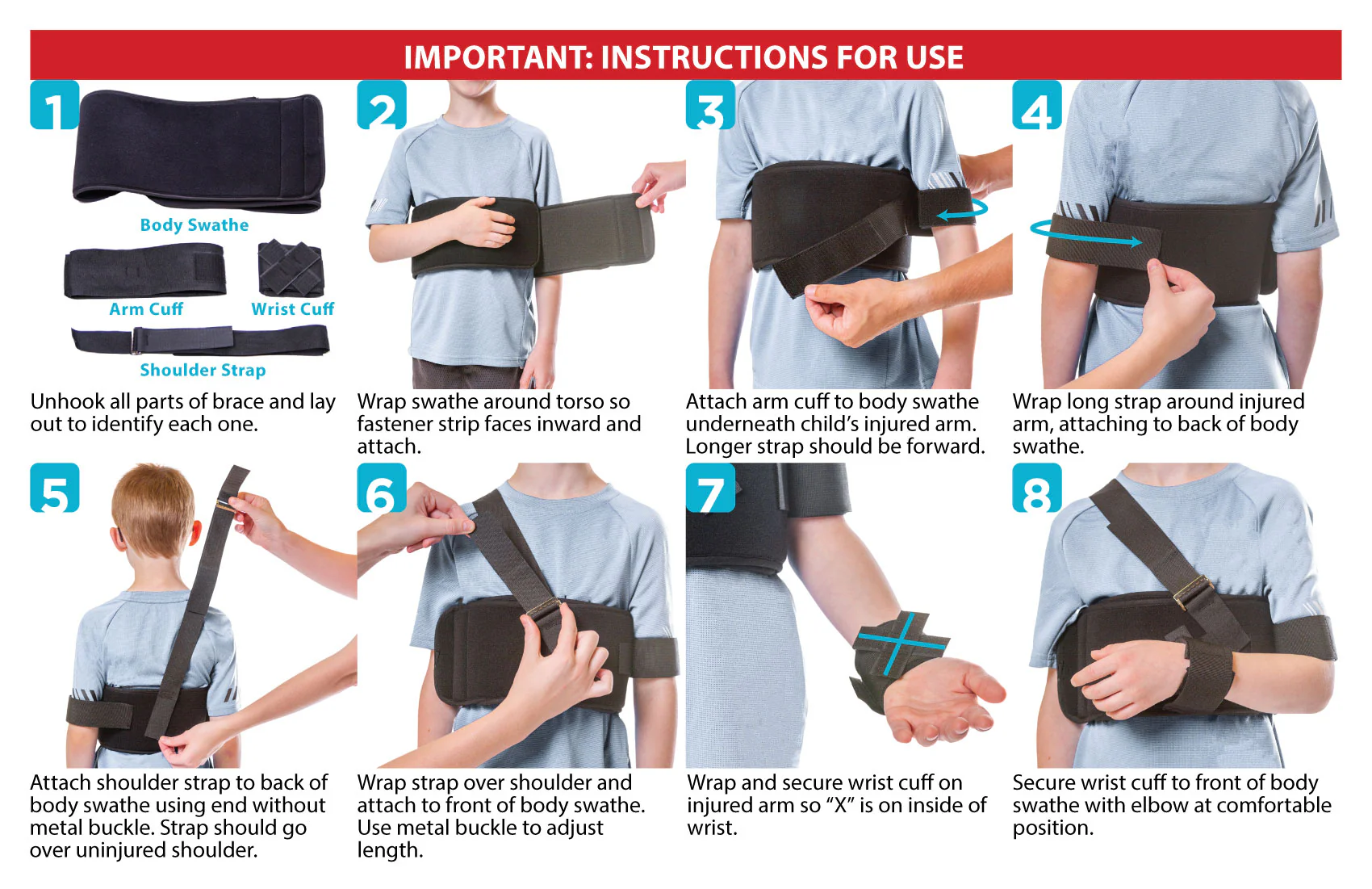 IMPORTANT: INSTRUCTIONS FOR USE

1

Body Swathe

Arm Cuff

Wrist Cuff

Shoulder Strap

Unhook all parts of brace and lay out to identify each one.

2

Wrap swathe around torso so fastener strip faces inward and attach.

3

Attach arm cuff to body swathe underneath child's injured arm. Longer strap should be forward.

4

Wrap long strap around injured arm, attaching to back of body swathe.

5

Attach shoulder strap to back of body swathe using end without metal buckle. Strap should go over uninjured shoulder.

6

Wrap strap over shoulder and attach to front of body swathe. Use metal buckle to adjust length.

7

Wrap and secure wrist cuff on injured arm so "X" is on inside of wrist.

8

Secure wrist cuff to front of body swathe with elbow at comfortable position.