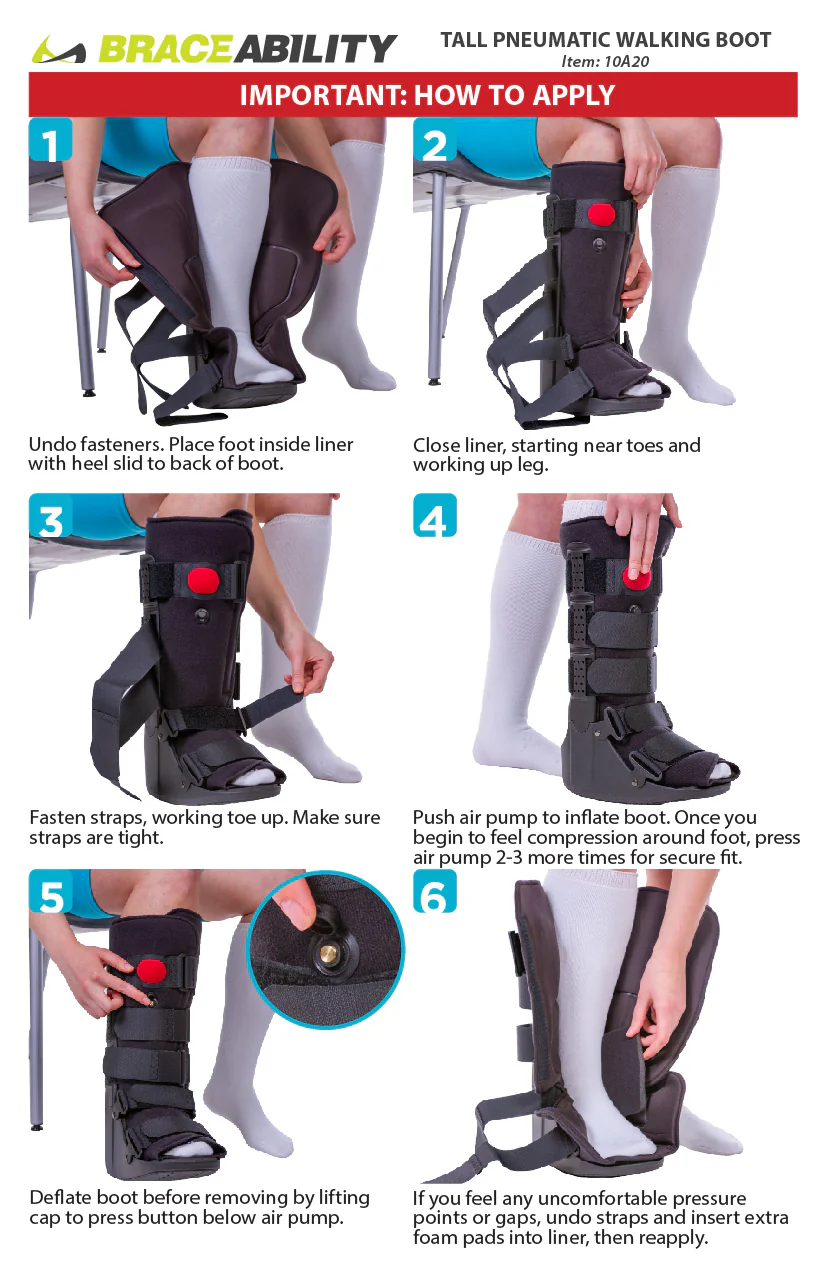 BRACEABILITY

TALL PNEUMATIC WALKING BOOT
Item: 10A20

IMPORTANT: HOW TO APPLY

1

Undo fasteners. Place foot inside liner with heel slid to back of boot.

2

Close liner, starting near toes and working up leg.

3

Fasten straps, working toe up. Make sure straps are tight.

4

Push air pump to inflate boot. Once you begin to feel compression around foot, press air pump 2-3 more times for secure fit.

5

Deflate boot before removing by lifting cap to press button below air pump.

6

If you feel any uncomfortable pressure points or gaps, undo straps and insert extra foam pads into liner, then reapply.